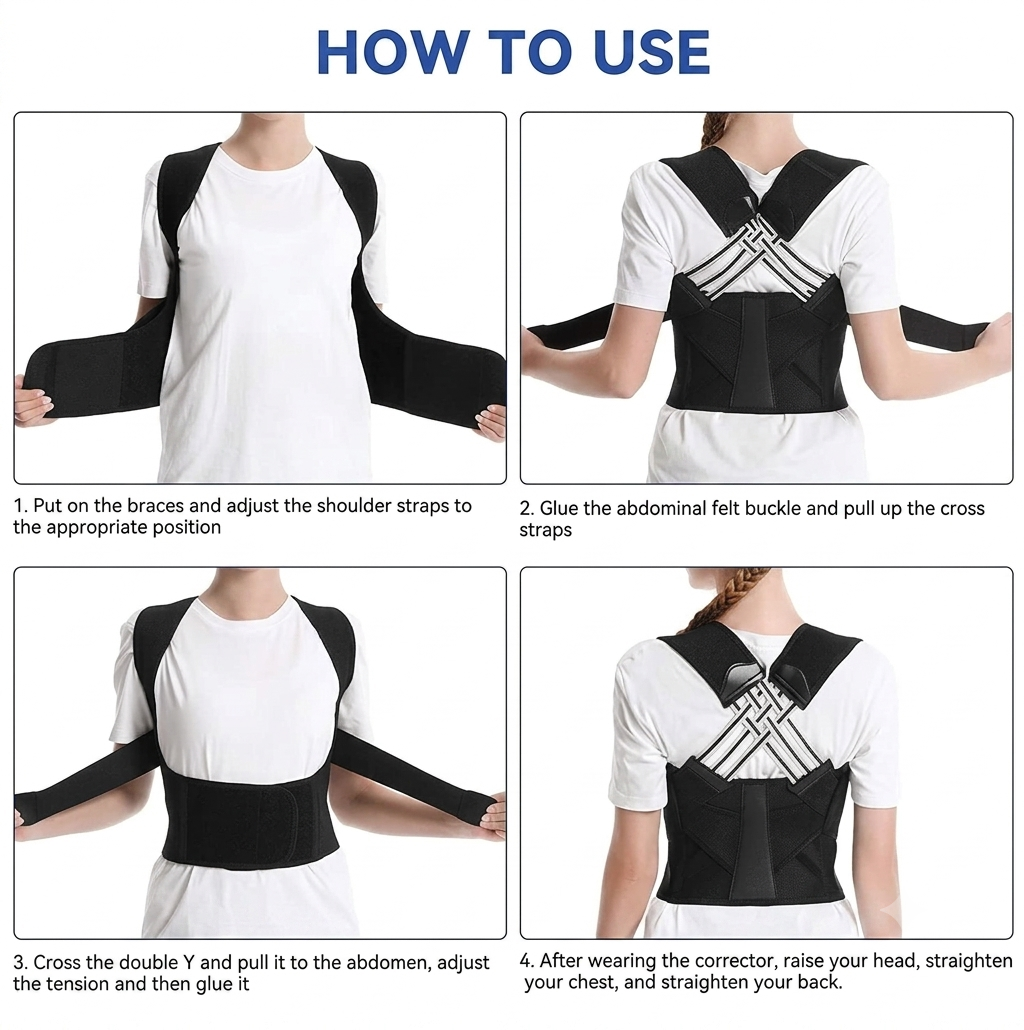 HOW TO USE

1. Put on the braces and adjust the shoulder straps to the appropriate position

2. Glue the abdominal felt buckle and pull up the cross straps

3. Cross the double Y and pull it to the abdomen, adjust the tension and then glue it

4. After wearing the corrector, raise your head, straighten your chest, and straighten your back.